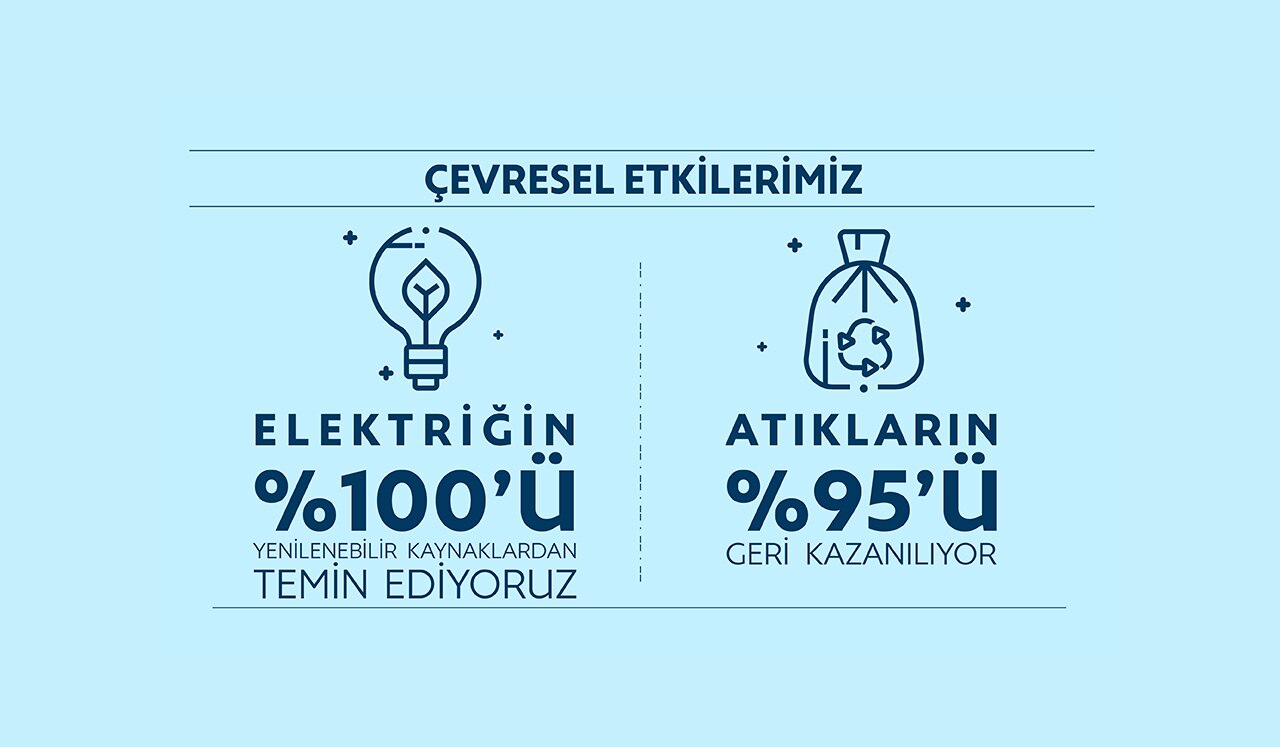 ÇEVRESEL ETKİLERİMİZ

ELEKTRİĞİN
%100'Ü
YENİLENEBİLİR KAYNAKLARDAN
TEMİN EDİYORUZ

ATIKLARIN
%95'Ü
GERİ KAZANILIYOR