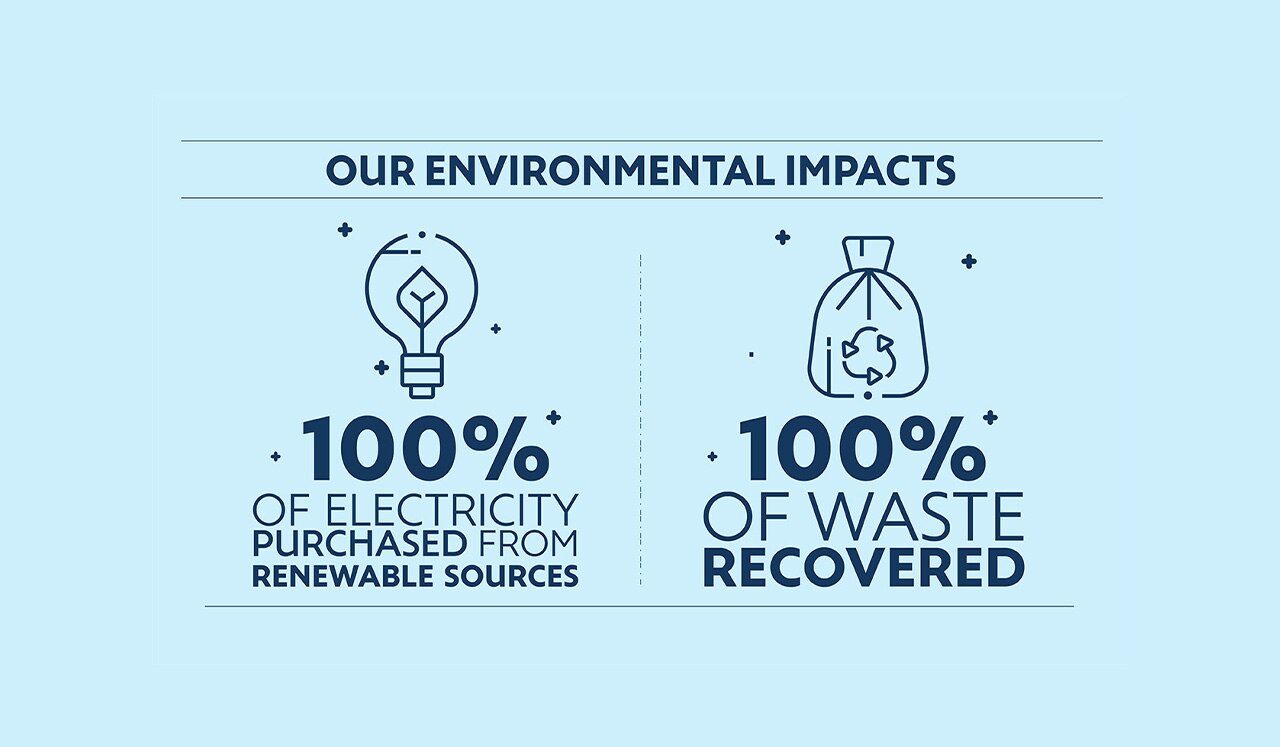 OUR ENVIRONMENTAL IMPACTS

100%
OF ELECTRICITY
PURCHASED FROM
RENEWABLE SOURCES

100%
OF WASTE
RECOVERED